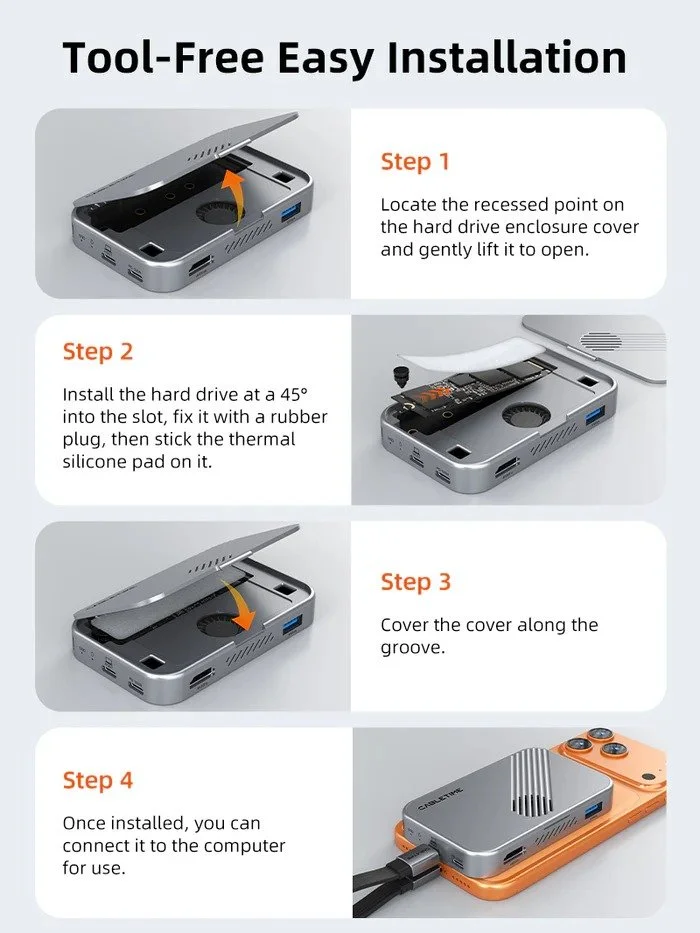 Tool-Free Easy Installation

Step 1

Locate the recessed point on the hard drive enclosure cover and gently lift it to open.

Step 2

Install the hard drive at a 45° into the slot, fix it with a rubber plug, then stick the thermal silicone pad on it.

Step 3

Cover the cover along the groove.

Step 4

Once installed, you can connect it to the computer for use.

CABLETIME